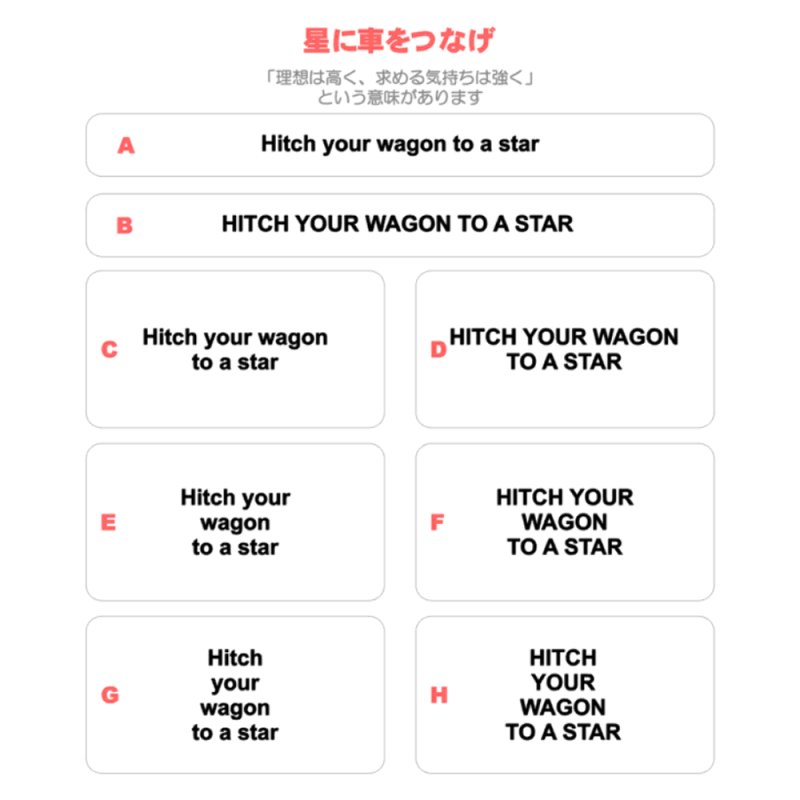 星に車をつなげ

「理想は高く、求める気持ちは強く」
という意味があります

A Hitch your wagon to a star

B HITCH YOUR WAGON TO A STAR

C Hitch your wagon
to a star

D HITCH YOUR WAGON
TO A STAR

E Hitch your
wagon
to a star

F HITCH YOUR
WAGON
TO A STAR

G Hitch
your
wagon
to a star

H HITCH
YOUR
WAGON
TO A STAR